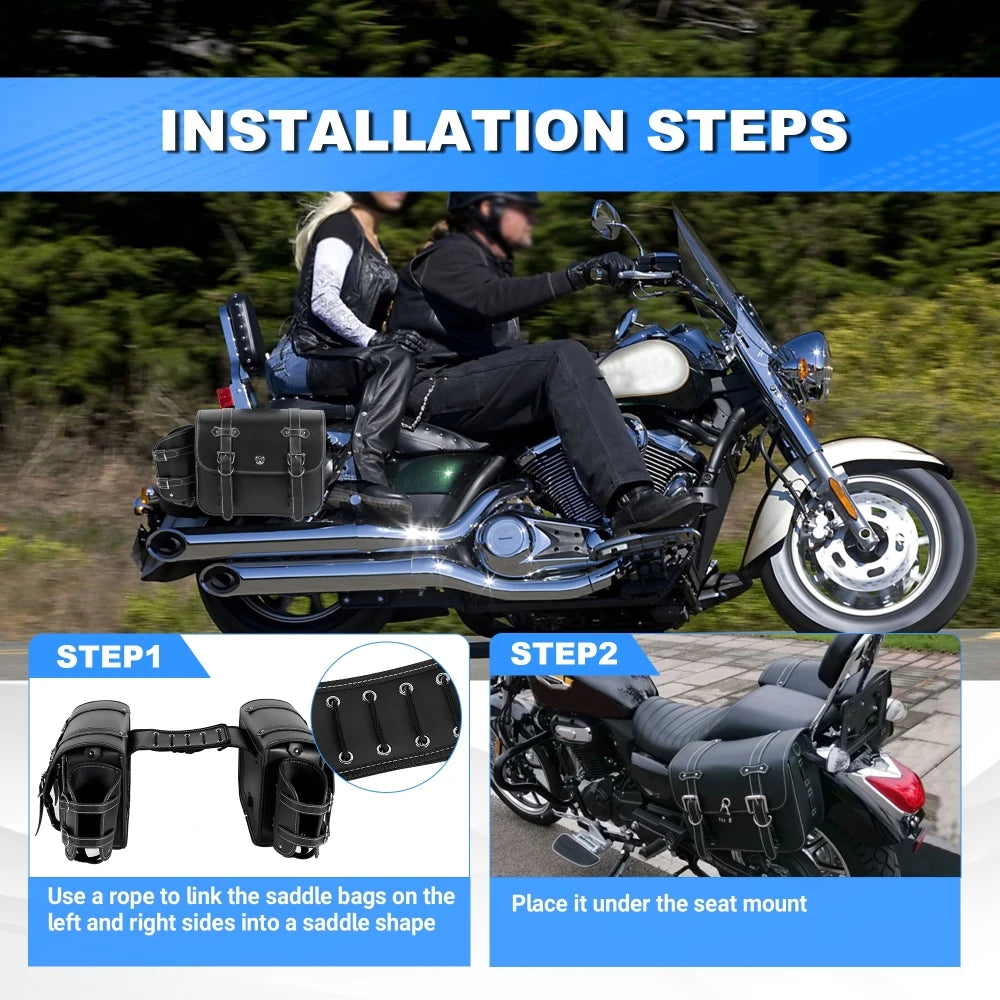 INSTALLATION STEPS

STEP1

Use a rope to link the saddle bags on the left and right sides into a saddle shape

STEP2

Place it under the seat mount